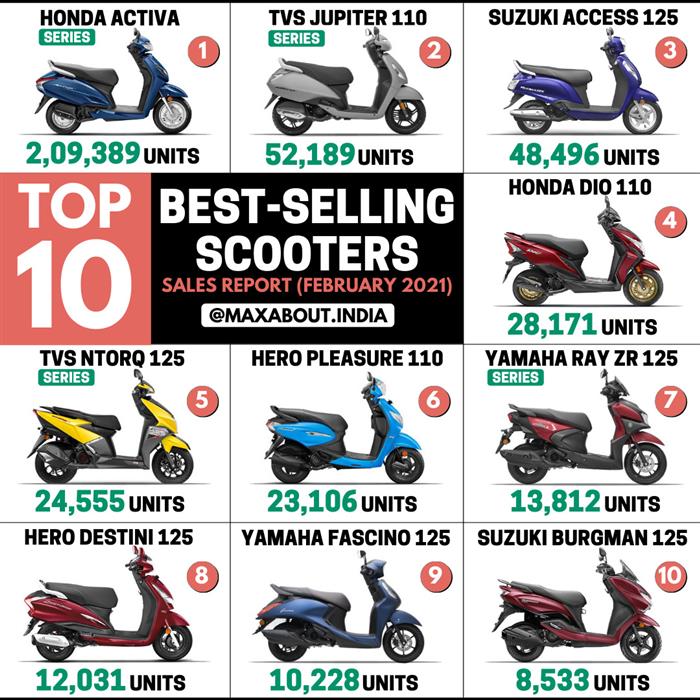 HONDA ACTIVA
SERIES
1
2,09,389 UNITS

TVS JUPITER 110
SERIES
2
52,189 UNITS

SUZUKI ACCESS 125
3
48,496 UNITS

TOP 10
BEST-SELLING SCOOTERS
SALES REPORT (FEBRUARY 2021)
@MAXABOUT.INDIA

HONDA DIO 110
4
28,171 UNITS

TVS NTORQ 125
SERIES
5
24,555 UNITS

HERO PLEASURE 110
6
23,106 UNITS

YAMAHA RAY ZR 125
SERIES
7
13,812 UNITS

HERO DESTINI 125
8
12,031 UNITS

YAMAHA FASCINO 125
9
10,228 UNITS

SUZUKI BURGMAN 125
10
8,533 UNITS